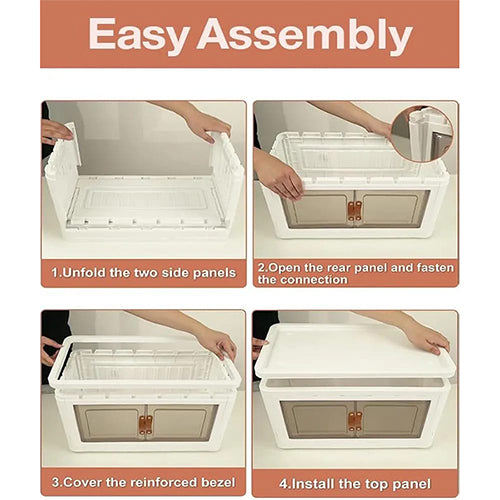 Easy Assembly

1.Unfold the two side panels

2.Open the rear panel and fasten the connection

3.Cover the reinforced bezel

4.Install the top panel